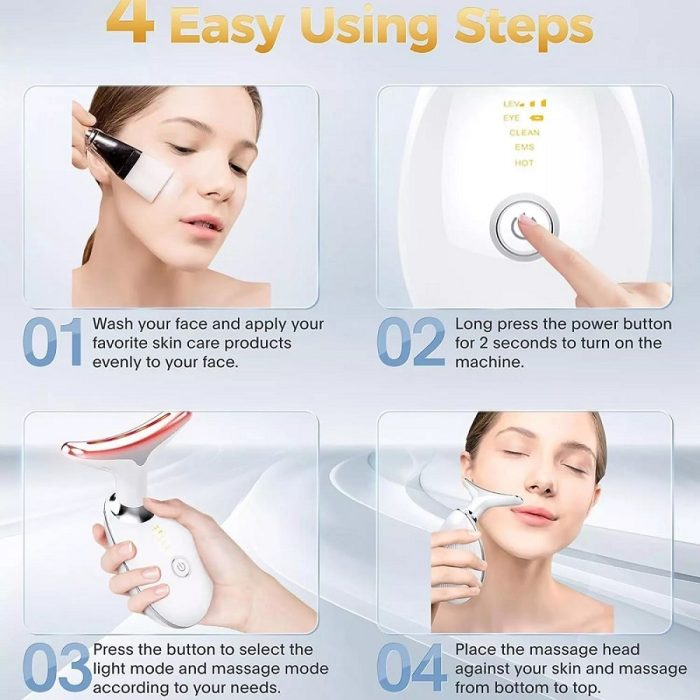 4 Easy Using Steps

LEV
EYE
CLEAN
EMS
HOT

01 Wash your face and apply your favorite skin care products evenly to your face.

02 Long press the power button for 2 seconds to turn on the machine.

03 Press the button to select the light mode and massage mode according to your needs.

04 Place the massage head against your skin and massage from bottom to top.