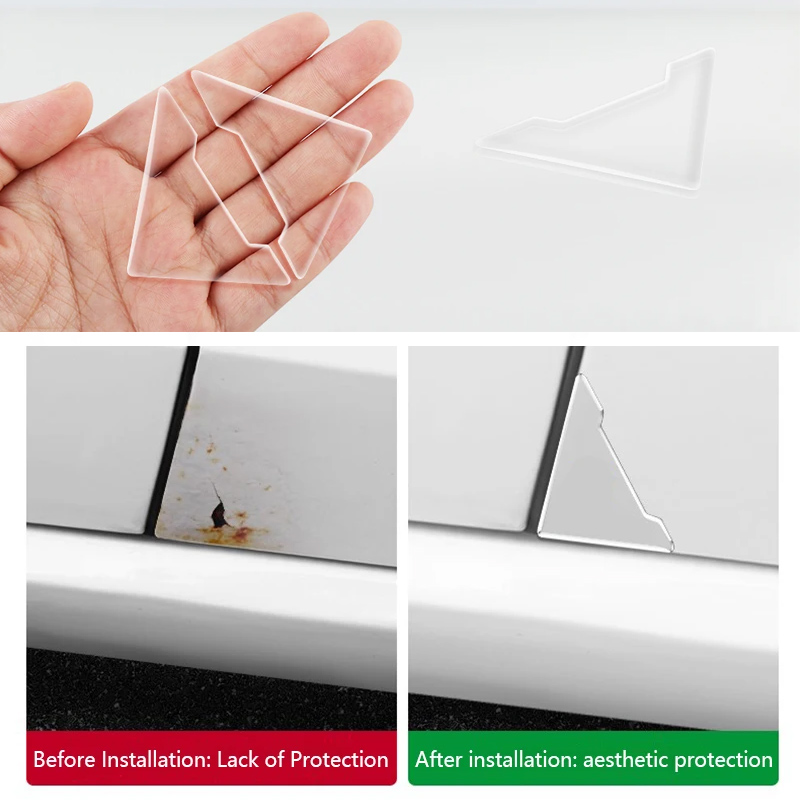 Before Installation: Lack of Protection

After installation: aesthetic protection