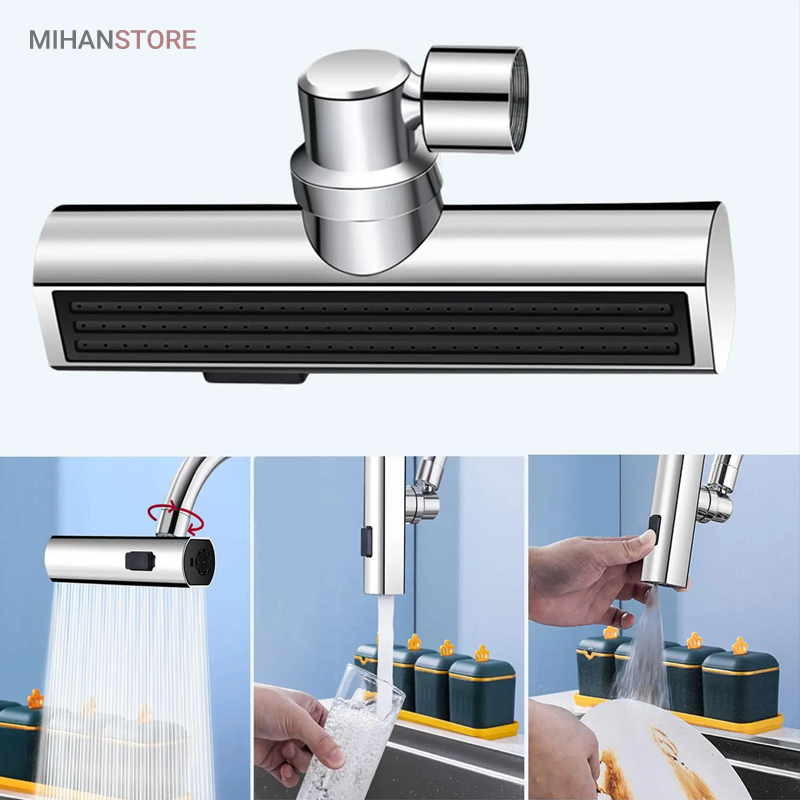 MIHANSTORE